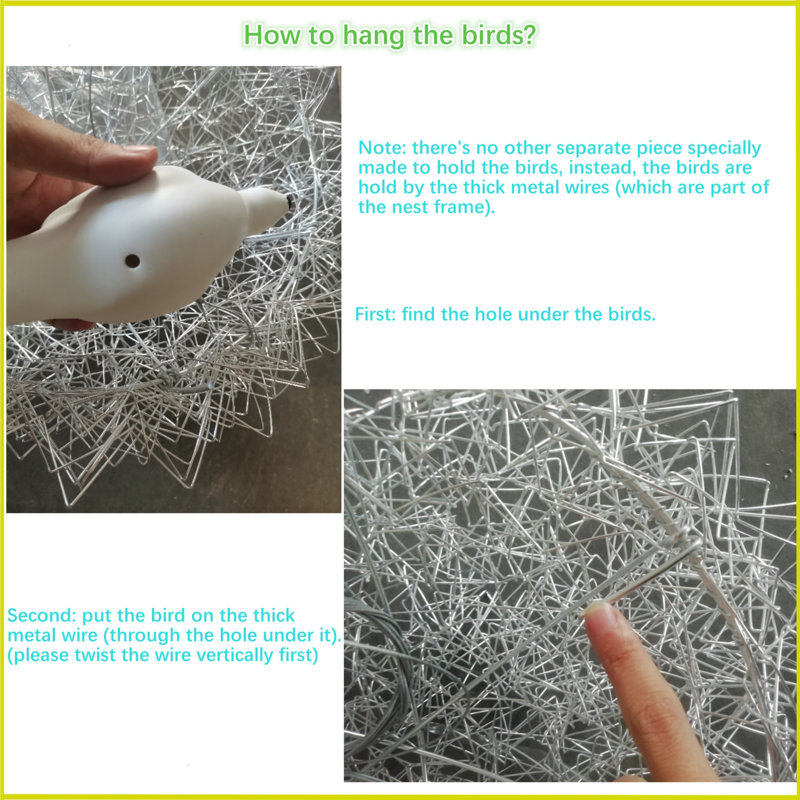 How to hang the birds?

Note: there's no other separate piece specially made to hold the birds, instead, the birds are hold by the thick metal wires (which are part of the nest frame).

First: find the hole under the birds.

Second: put the bird on the thick metal wire (through the hole under it). (please twist the wire vertically first)